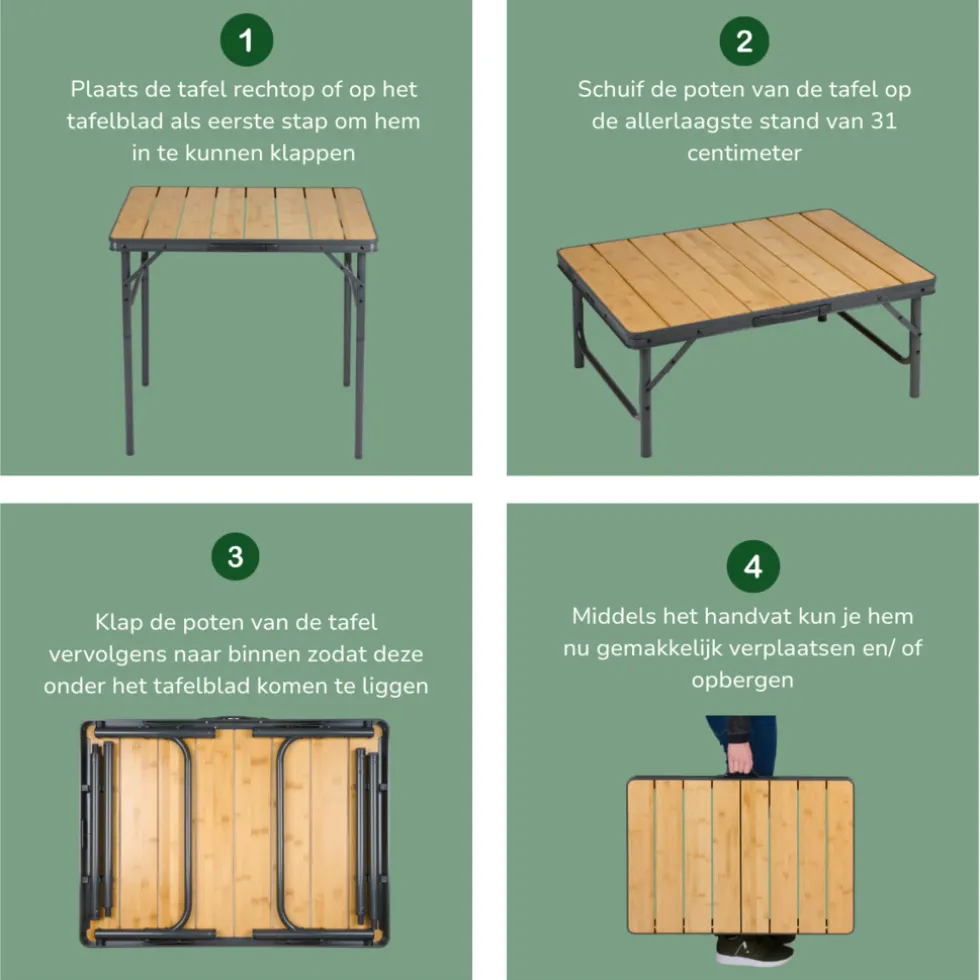 1

Plaats de tafel rechtop of op het tafelblad als eerste stap om hem in te kunnen klappen

2

Schuif de poten van de tafel op de allerlaagste stand van 31 centimeter

3

Klap de poten van de tafel vervolgens naar binnen zodat deze onder het tafelblad komen te liggen

4

Middels het handvat kun je hem nu gemakkelijk verplaatsen en/ of opbergen